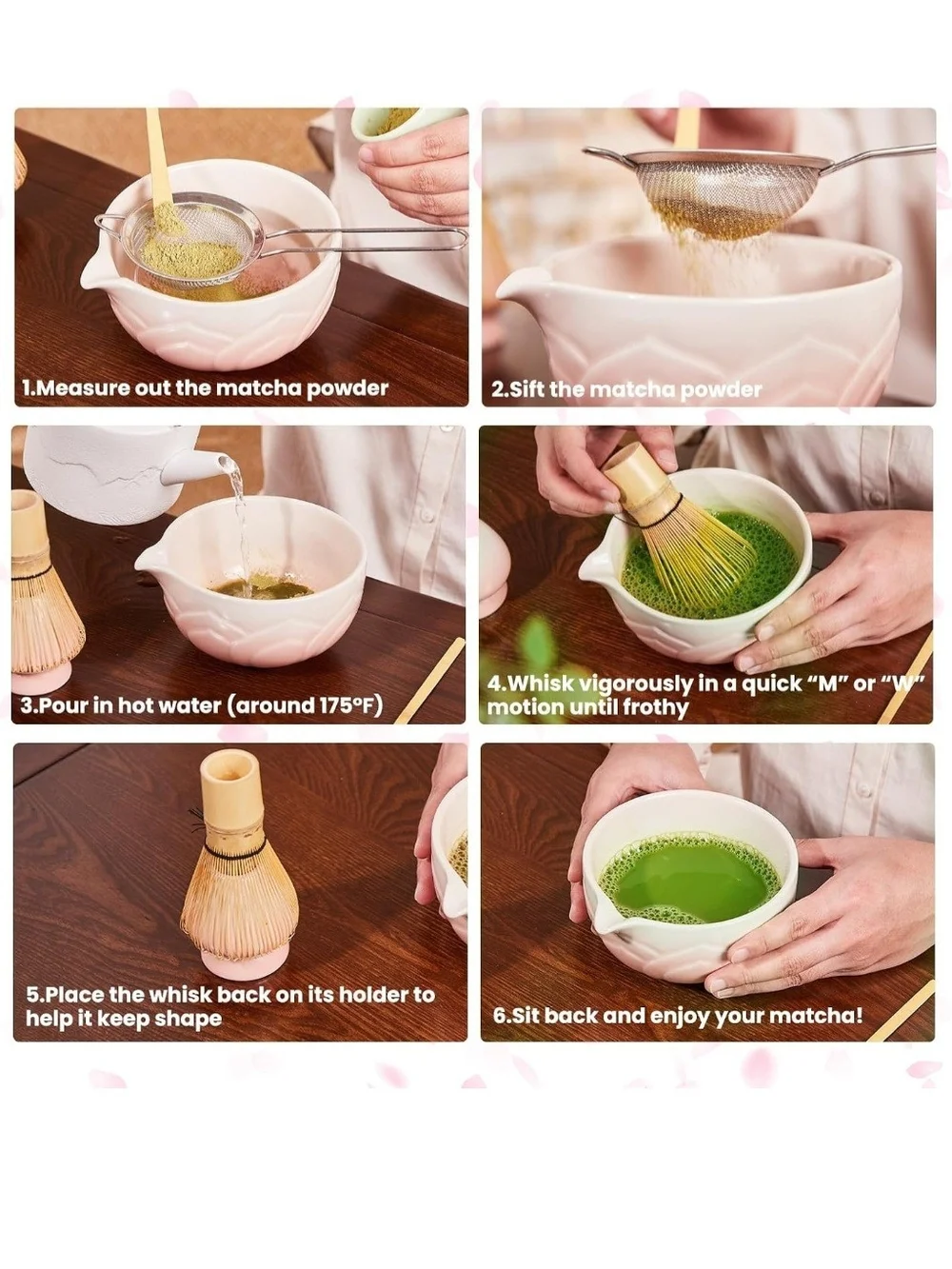 1.Measure out the matcha powder

2.Sift the matcha powder

3.Pour in hot water (around 175°F)

4.Whisk vigorously in a quick "M" or "W" motion until frothy

5.Place the whisk back on its holder to help it keep shape

6.Sit back and enjoy your matcha!